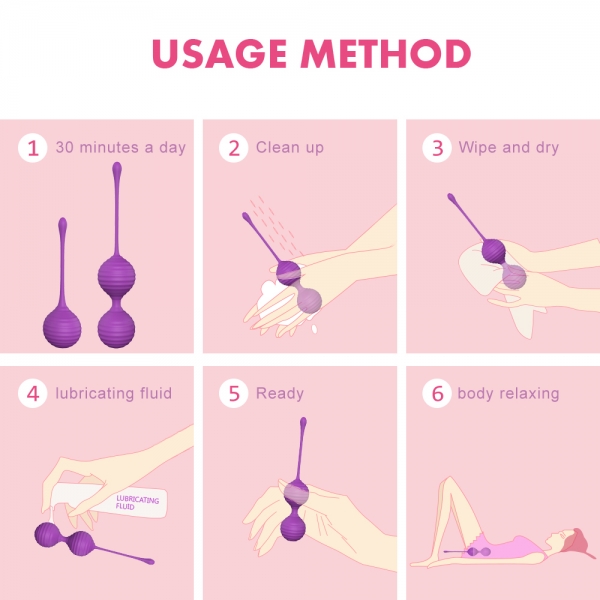 USAGE METHOD

1 30 minutes a day

2 Clean up

3 Wipe and dry

4 lubricating fluid

LUBRICATING FLUID

5 Ready

6 body relaxing